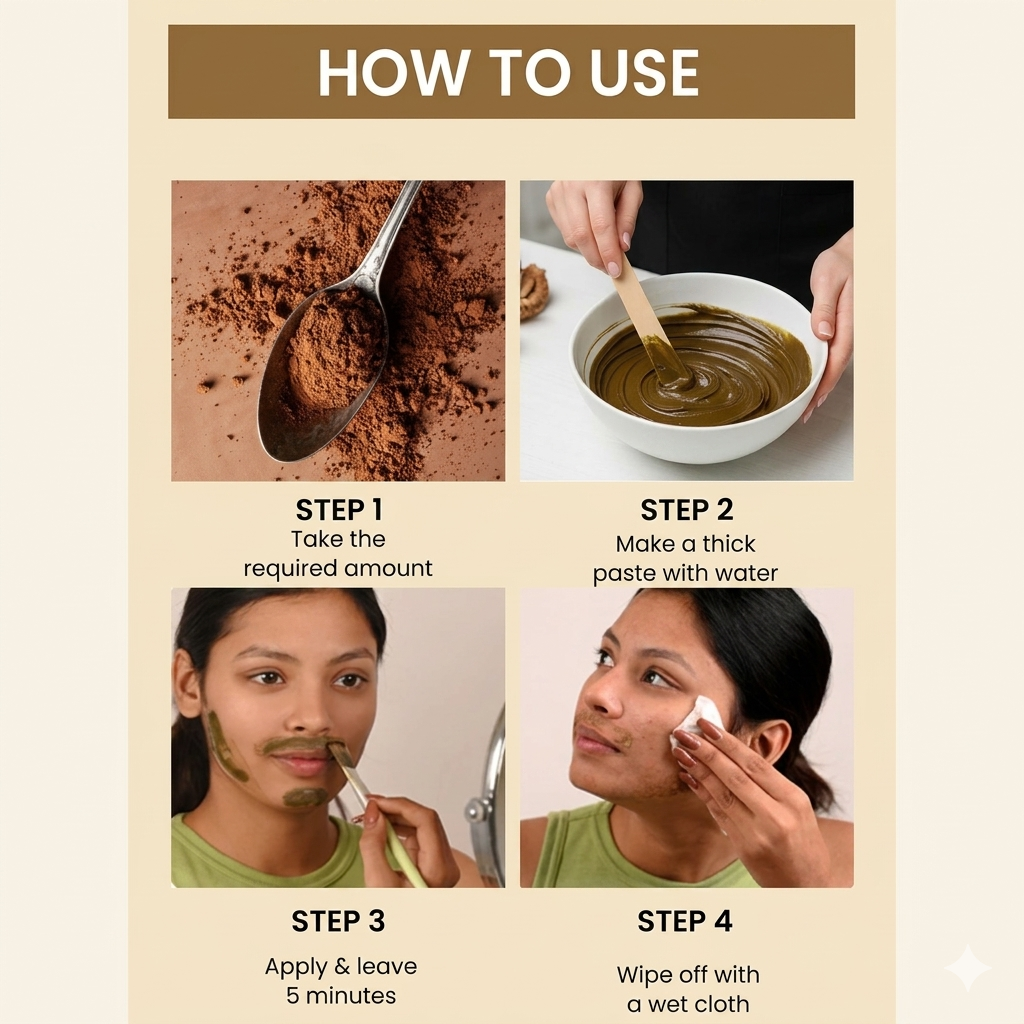 HOW TO USE

STEP 1
Take the required amount

STEP 2
Make a thick paste with water

STEP 3
Apply & leave 5 minutes

STEP 4
Wipe off with a wet cloth